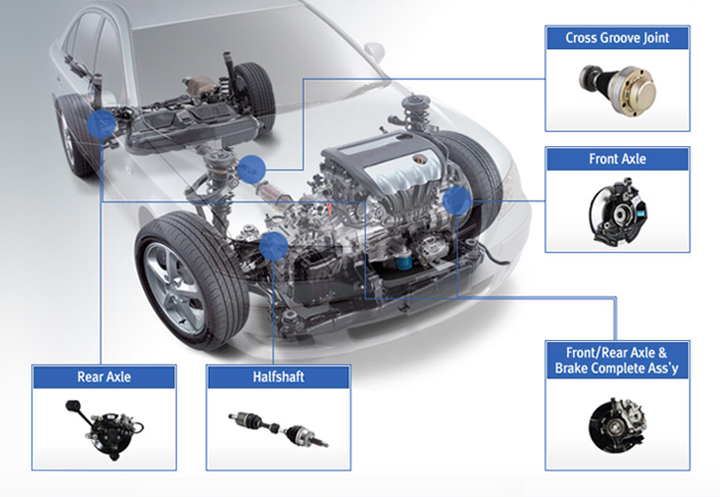 Cross Groove Joint

Front Axle

Front/Rear Axle & Brake Complete Ass'y

Rear Axle

Halfshaft